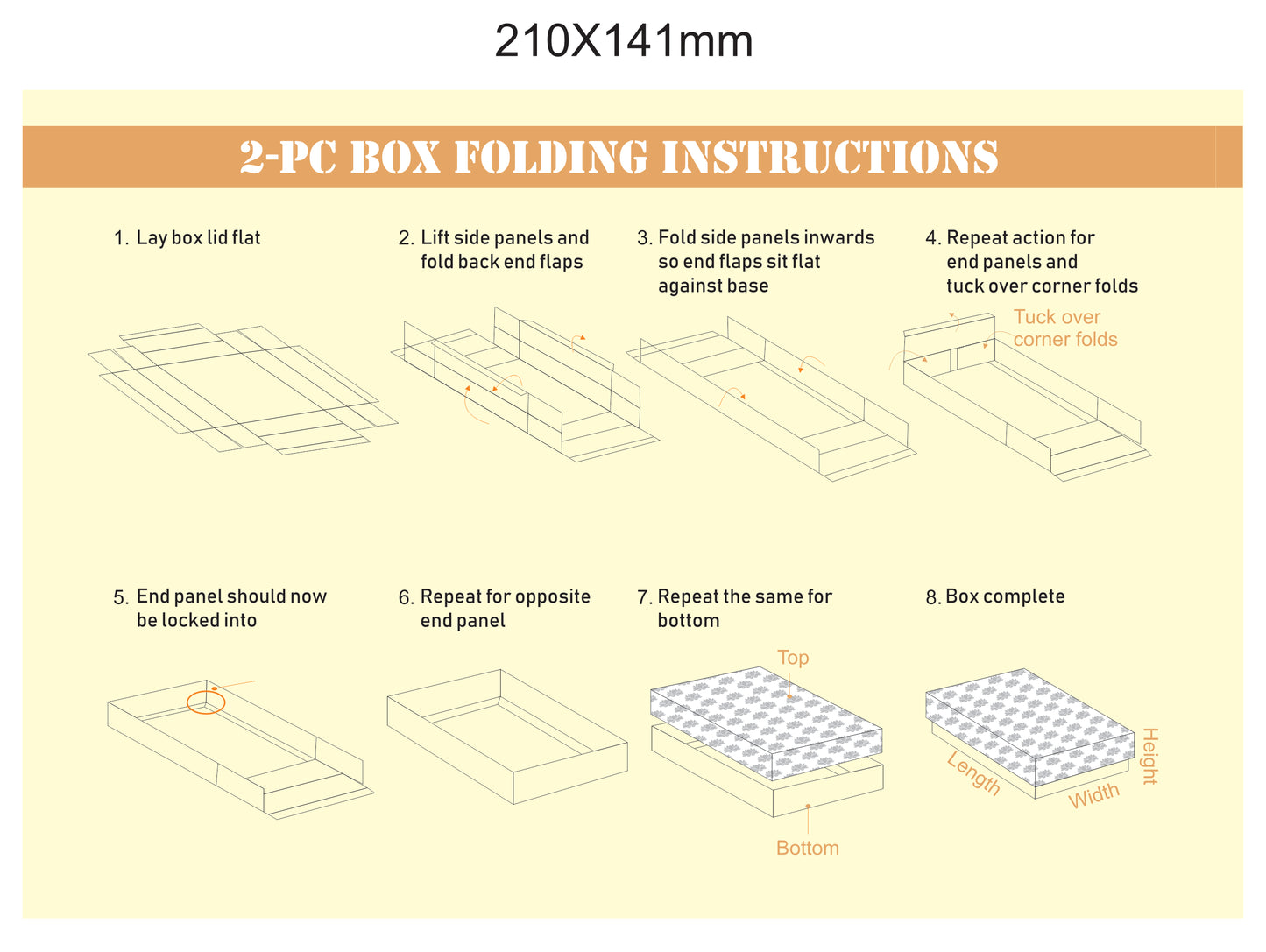 210X141mm

2-PC BOX FOLDING INSTRUCTIONS

1. Lay box lid flat

2. Lift side panels and fold back end flaps

3. Fold side panels inwards so end flaps sit flat against base

4. Repeat action for end panels and tuck over corner folds

Tuck over corner folds

5. End panel should now be locked into

6. Repeat for opposite end panel

7. Repeat the same for bottom

Top

Bottom

8. Box complete

Length

Width

Height